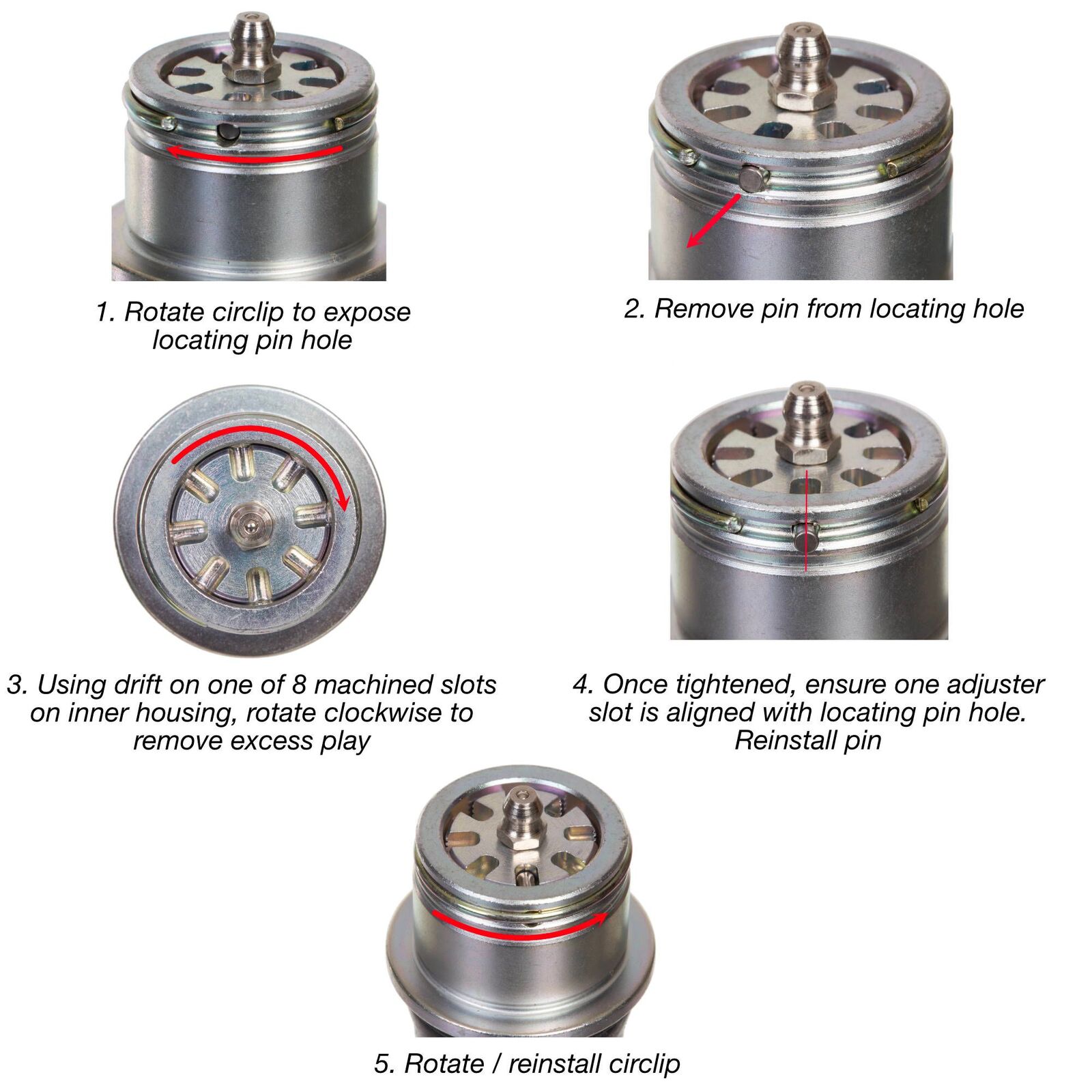 1. Rotate circlip to expose locating pin hole

2. Remove pin from locating hole

3. Using drift on one of 8 machined slots on inner housing, rotate clockwise to remove excess play

4. Once tightened, ensure one adjuster slot is aligned with locating pin hole. Reinstall pin

5. Rotate / reinstall circlip